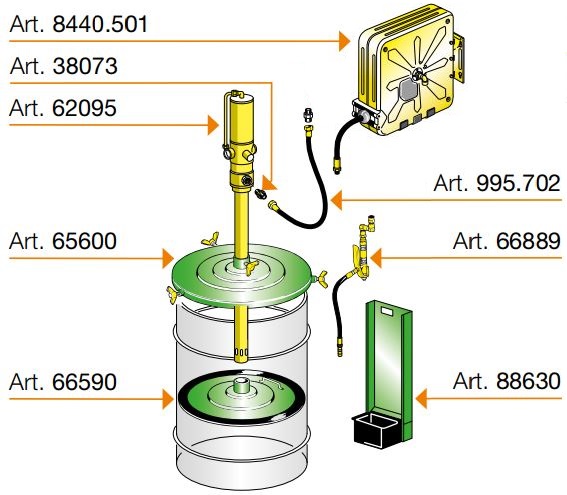 Art. 8440.501

Art. 38073

Art. 62095

Art. 995.702

Art. 65600

Art. 66889

Art. 66590

Art. 88630